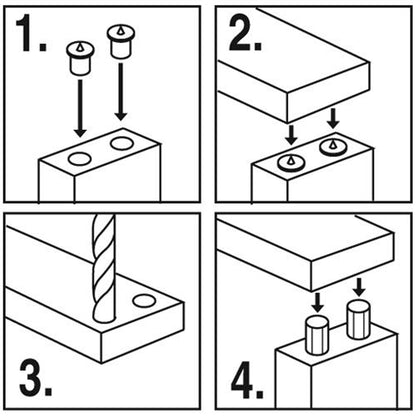 1.

2.

3.

4.